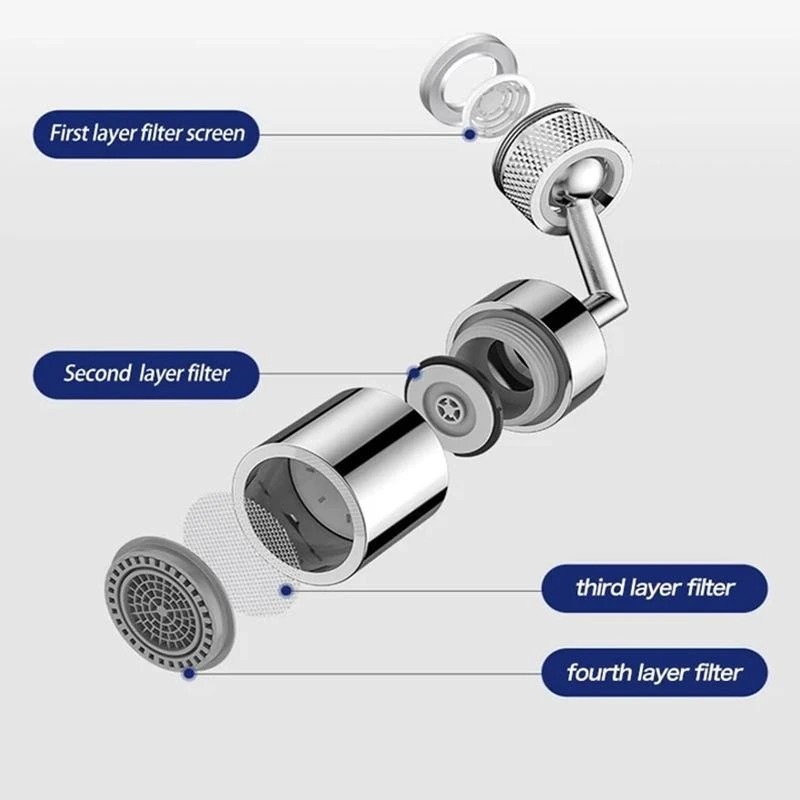 First layer filter screen

Second layer filter

third layer filter

fourth layer filter